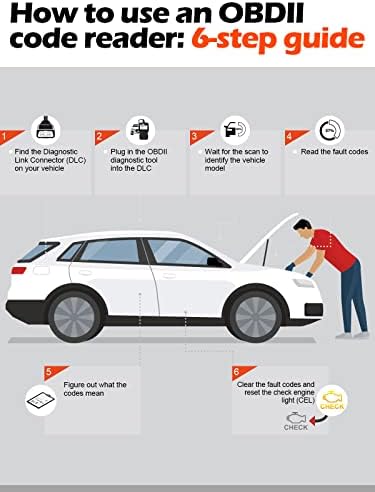 How to use an OBDII code reader: 6-step guide

1
Find the Diagnostic Link Connector (DLC) on your vehicle

2
Plug in the OBDII diagnostic tool into the DLC

3
Wait for the scan to identify the vehicle model

4
Read the fault codes

5
Figure out what the codes mean

6
Clear the fault codes and reset the check engine light (CEL)

CHECK

CHECK