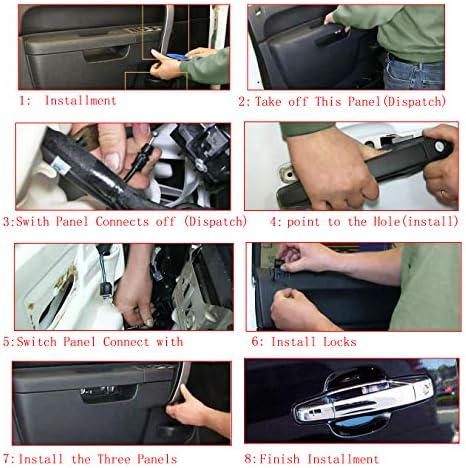 1: Installment

2: Take off This Panel(Dispatch)

3:Swith Panel Connects off (Dispatch)

4: point to the Hole(install)

5:Switch Panel Connect with

6: Install Locks

7:Install the Three Panels

8:Finish Installment