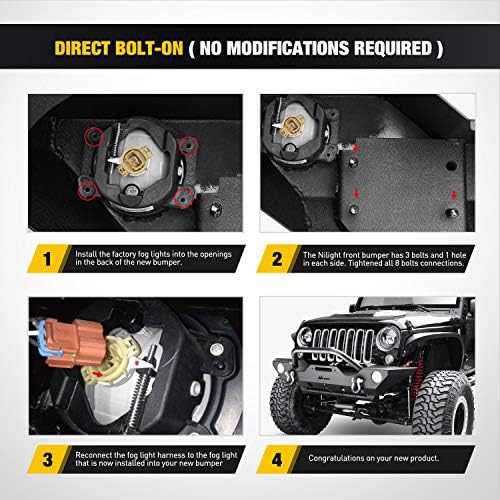 DIRECT BOLT-ON ( NO MODIFICATIONS REQUIRED )

1 Install the factory fog lights into the openings in the back of the new bumper.

2 The Nilight front bumper has 3 bolts and 1 hole in each side. Tightened all 8 bolts connections.

3 Reconnect the fog light harness to the fog light that is now installed into your new bumper

4 Congratulations on your new product.