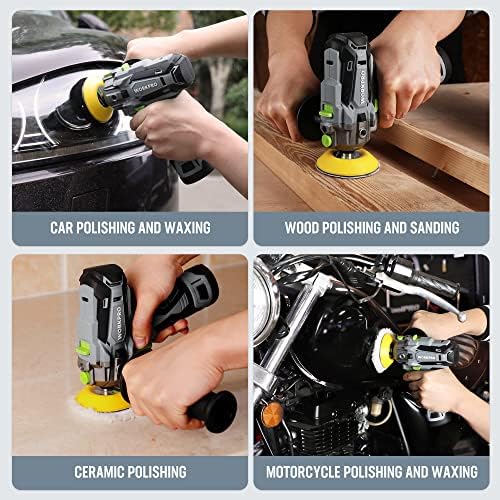 WORKPRO

CAR POLISHING AND WAXING

WORKPRO

WOOD POLISHING AND SANDING

WORKPRO

CERAMIC POLISHING

WORKPRO

MOTORCYCLE POLISHING AND WAXING